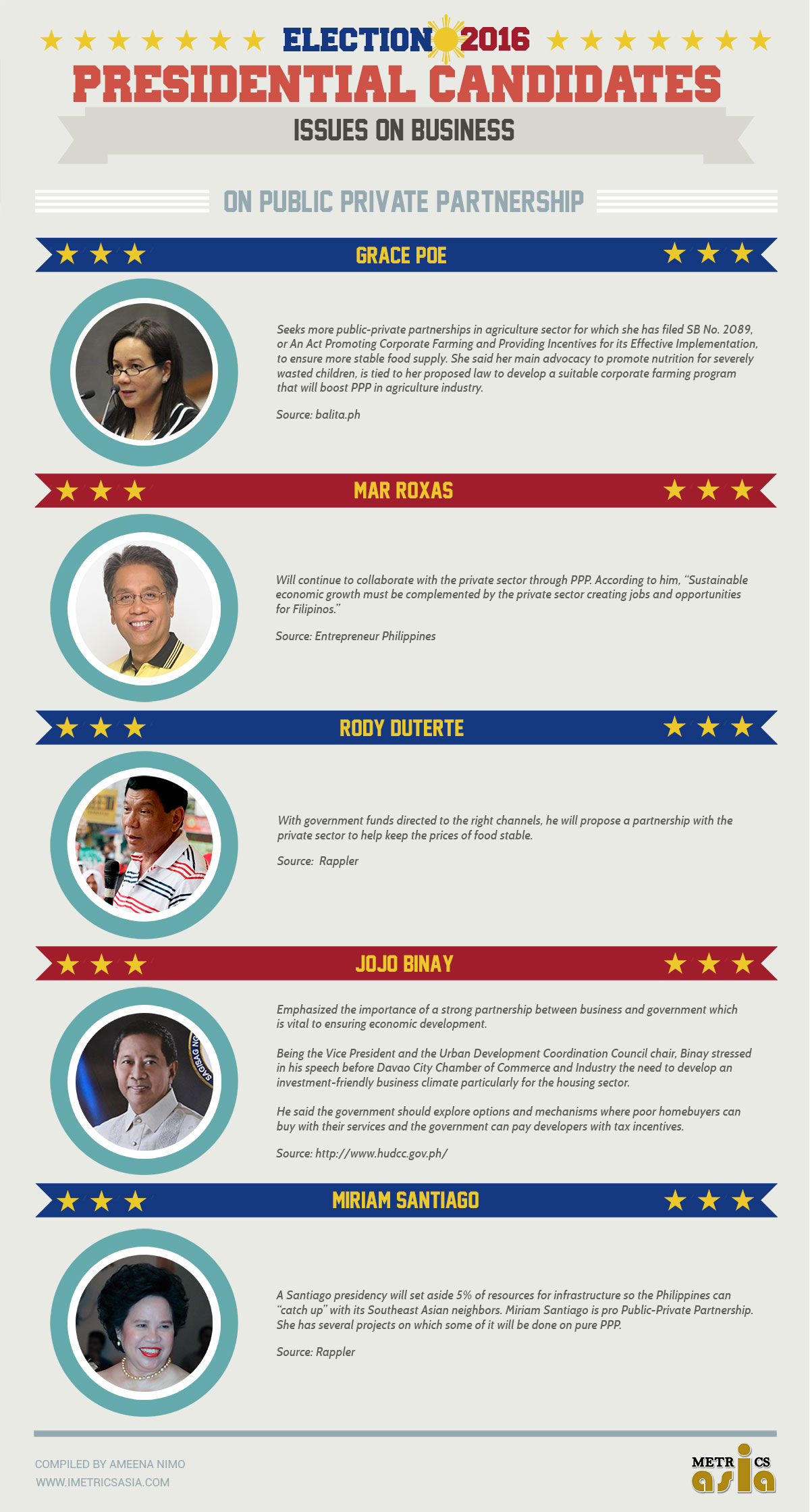 ELECTION 2016
PRESIDENTIAL CANDIDATES
ISSUES ON BUSINESS

ON PUBLIC PRIVATE PARTNERSHIP

GRACE POE

Seeks more public-private partnerships in agriculture sector for which she has filed SB No. 2089, or An Act Promoting Corporate Farming and Providing Incentives for its Effective Implementation, to ensure more stable food supply. She said her main advocacy to promote nutrition for severely wasted children, is tied to her proposed law to develop a suitable corporate farming program that will boost PPP in agriculture industry.

Source: balita.ph

MAR ROXAS

Will continue to collaborate with the private sector through PPP. According to him, "Sustainable economic growth must be complemented by the private sector creating jobs and opportunities for Filipinos."

Source: Entrepreneur Philippines

RODY DUTERTE

With government funds directed to the right channels, he will propose a partnership with the private sector to help keep the prices of food stable.

Source: Rappler

JOJO BINAY

Emphasized the importance of a strong partnership between business and government which is vital to ensuring economic development.

Being the Vice President and the Urban Development Coordination Council chair, Binay stressed in his speech before Davao City Chamber of Commerce and Industry the need to develop an investment-friendly business climate particularly for the housing sector.

He said the government should explore options and mechanisms where poor homebuyers can buy with their services and the government can pay developers with tax incentives.

Source: http://www.hudcc.gov.ph/

MIRIAM SANTIAGO

A Santiago presidency will set aside 5% of resources for infrastructure so the Philippines can "catch up" with its Southeast Asian neighbors. Miriam Santiago is pro Public-Private Partnership. She has several projects on which some of it will be done on pure PPP.

Source: Rappler

COMPILED BY AMEENA NIMO
WWW.IMETRICSASIA.COM

METRICS asia