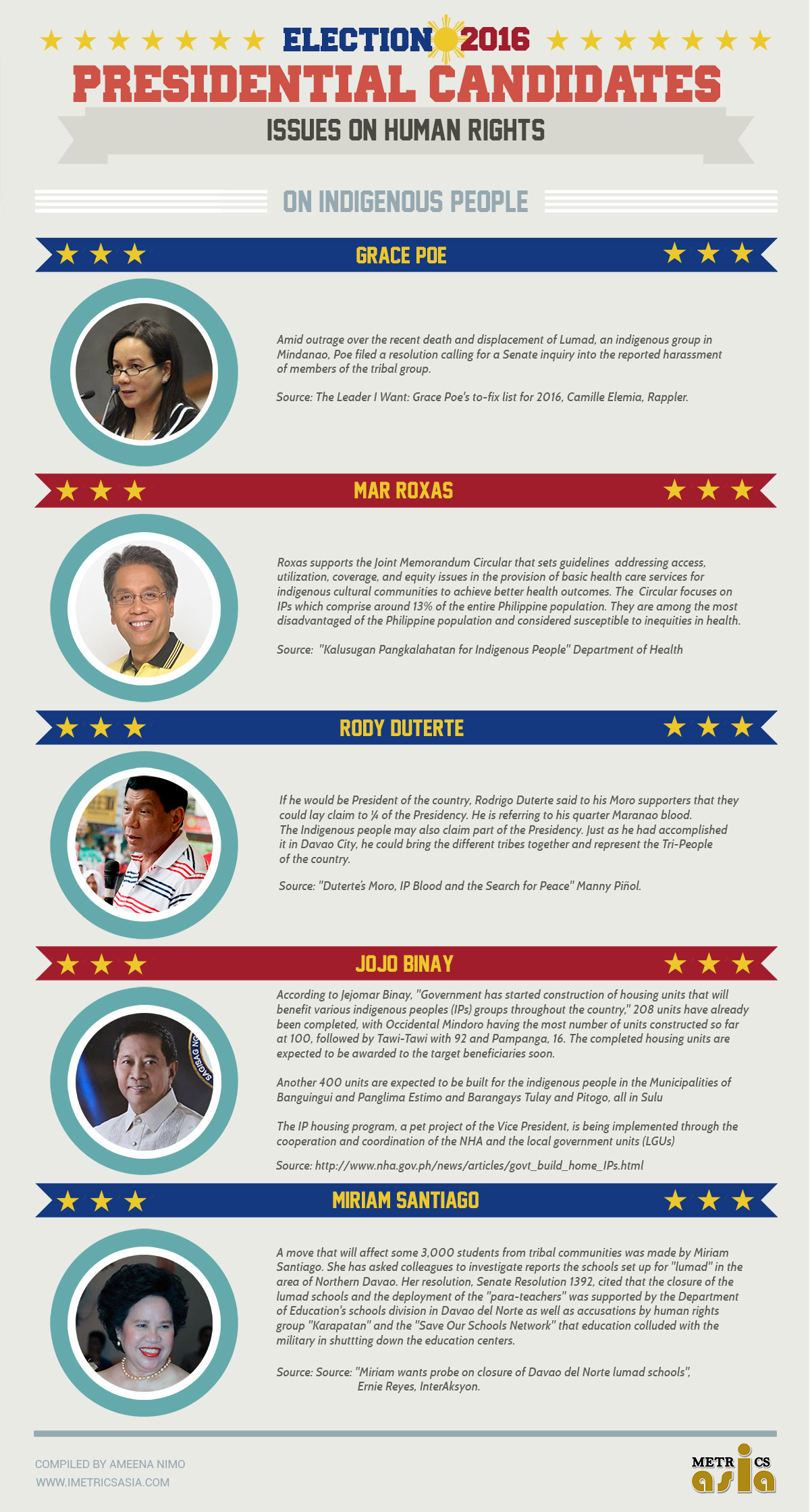 ELECTION 2016
PRESIDENTIAL CANDIDATES
ISSUES ON HUMAN RIGHTS

ON INDIGENOUS PEOPLE

GRACE POE

Amid outrage over the recent death and displacement of Lumad, an indigenous group in Mindanao, Poe filed a resolution calling for a Senate inquiry into the reported harassment of members of the tribal group.

Source: The Leader I Want: Grace Poe's to-fix list for 2016, Camille Elemia, Rappler.

MAR ROXAS

Roxas supports the Joint Memorandum Circular that sets guidelines addressing access, utilization, coverage, and equity issues in the provision of basic health care services for indigenous cultural communities to achieve better health outcomes. The Circular focuses on IPs which comprise around 13% of the entire Philippine population. They are among the most disadvantaged of the Philippine population and considered susceptible to inequities in health.

Source: "Kalusugan Pangkalahatan for Indigenous People" Department of Health

RODY DUTERTE

If he would be President of the country, Rodrigo Duterte said to his Moro supporters that they could lay claim to ¼ of the Presidency. He is referring to his quarter Maranao blood. The Indigenous people may also claim part of the Presidency. Just as he had accomplished it in Davao City, he could bring the different tribes together and represent the Tri-People of the country.

Source: "Duterte's Moro, IP Blood and the Search for Peace" Manny Piñol.

JOJO BINAY

According to Jejomar Binay, "Government has started construction of housing units that will benefit various indigenous peoples (IPs) groups throughout the country," 208 units have already been completed, with Occidental Mindoro having the most number of units constructed so far at 100, followed by Tawi-Tawi with 92 and Pampanga, 16. The completed housing units are expected to be awarded to the target beneficiaries soon.

Another 400 units are expected to be built for the indigenous people in the Municipalities of Banguingui and Panglima Estimo and Barangays Tulay and Pitogo, all in Sulu

The IP housing program, a pet project of the Vice President, is being implemented through the cooperation and coordination of the NHA and the local government units (LGUs)

Source: http://www.nha.gov.ph/news/articles/govt_build_home_IPs.html

MIRIAM SANTIAGO

A move that will affect some 3,000 students from tribal communities was made by Miriam Santiago. She has asked colleagues to investigate reports the schools set up for "lumad" in the area of Northern Davao. Her resolution, Senate Resolution 1392, cited that the closure of the lumad schools and the deployment of the "para-teachers" was supported by the Department of Education's schools division in Davao del Norte as well as accusations by human rights group "Karapatan" and the "Save Our Schools Network" that education colluded with the military in shuttting down the education centers.

Source: Source: "Miriam wants probe on closure of Davao del Norte lumad schools", Ernie Reyes, InterAksyon.

COMPILED BY AMEENA NIMO
WWW.IMETRICSASIA.COM

METRICS asia